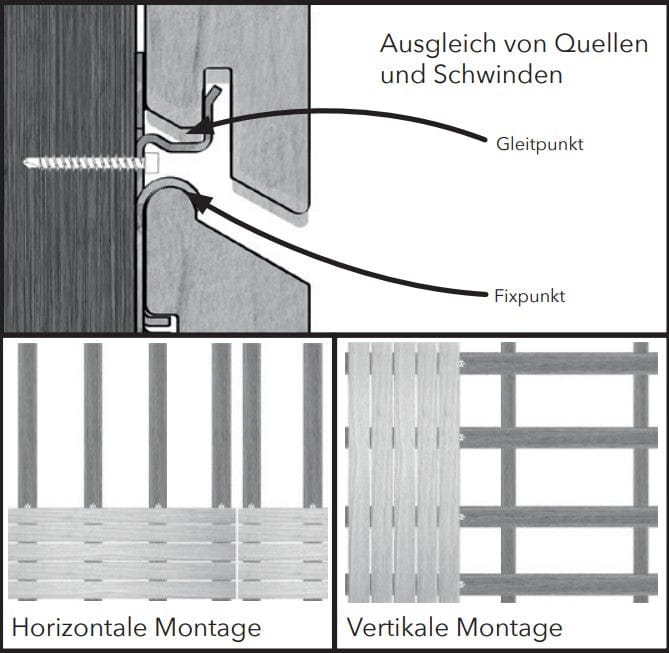 Ausgleich von Quellen und Schwinden

Gleitpunkt

Fixpunkt

Horizontale Montage

Vertikale Montage